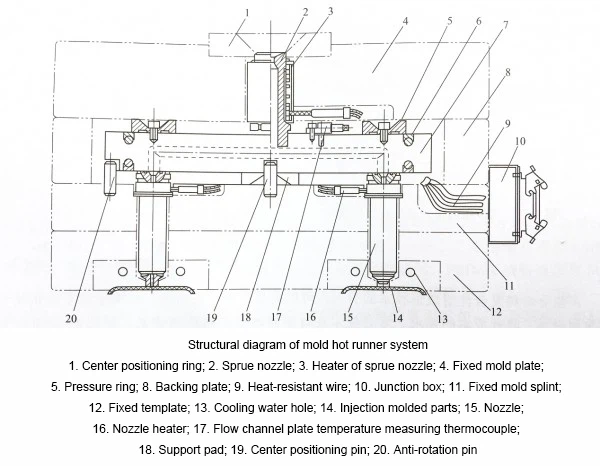 1 2 3 4 5 6 7 8 9 10 11 12 13 14 15 16 17 18 19 20

Structural diagram of mold hot runner system

1. Center positioning ring; 2. Sprue nozzle; 3. Heater of sprue nozzle; 4. Fixed mold plate;

5. Pressure ring; 8. Backing plate; 9. Heat-resistant wire; 10. Junction box; 11. Fixed mold splint;

12. Fixed template; 13. Cooling water hole; 14. Injection molded parts; 15. Nozzle;

16. Nozzle heater; 17. Flow channel plate temperature measuring thermocouple;

18. Support pad; 19. Center positioning pin; 20. Anti-rotation pin